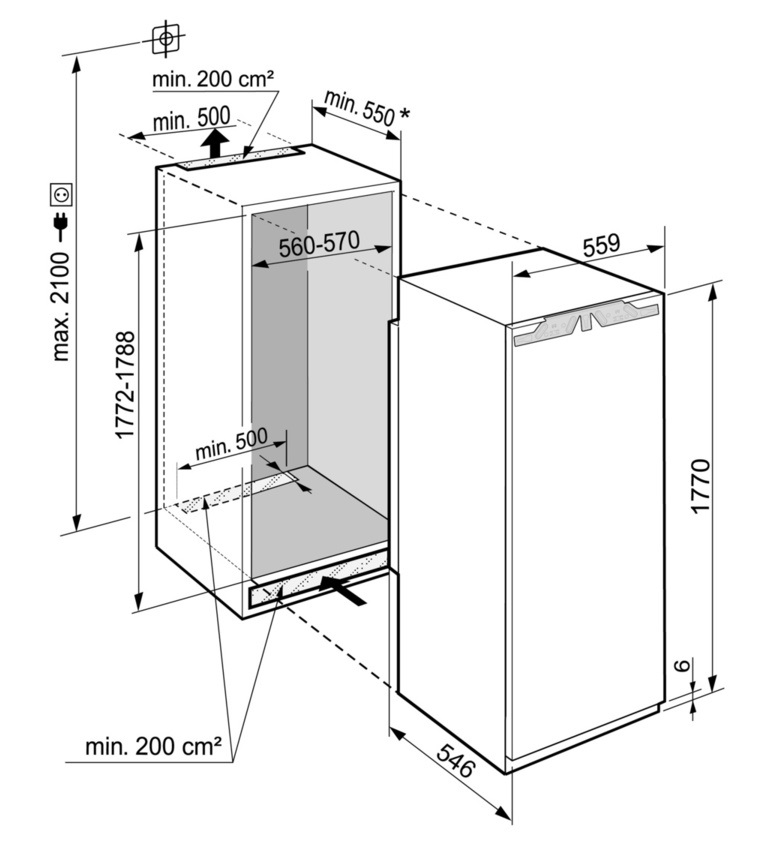 min. 200 cm²
min. 500
min. 550 *
max. 2100
560-570
559
1772-1788
min. 500
1770
6
min. 200 cm²
546