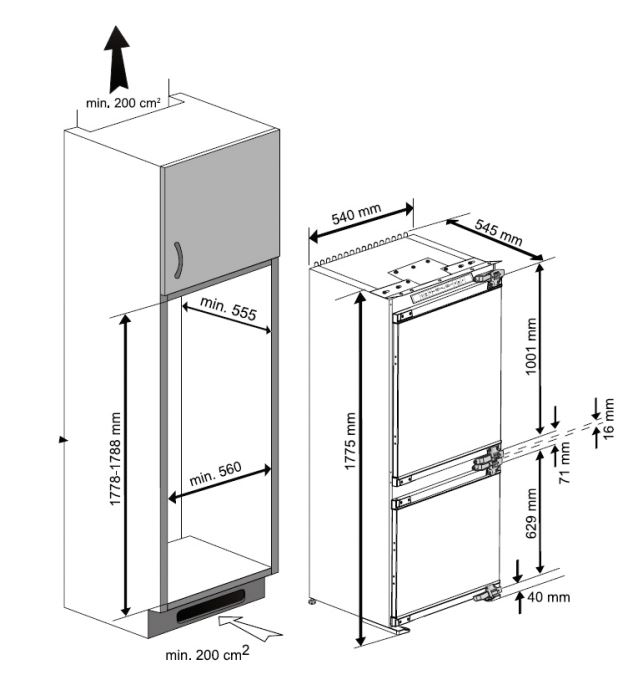 min. 200 cm²

min. 555

1778-1788 mm

min. 560

min. 200 cm$^2$

540 mm

545 mm

1775 mm

1001 mm

16 mm

71 mm

629 mm

40 mm