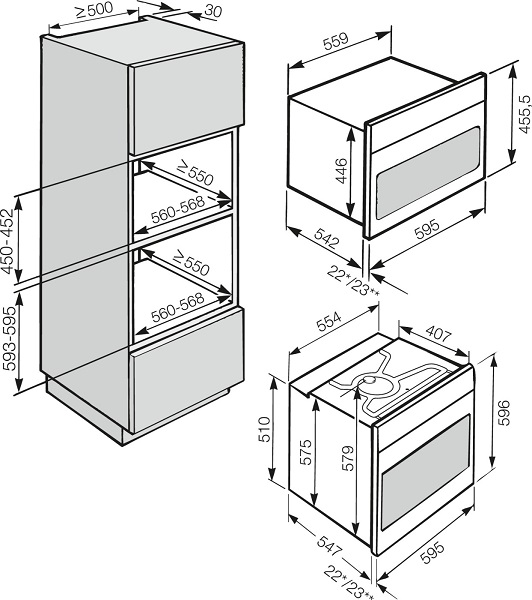 ≥500
30
≥550
560-568
450-452
≥550
560-568
593-595
559
455,5
446
542
595
22*/23**
554
407
510
575
579
596
547
595
22*/23**