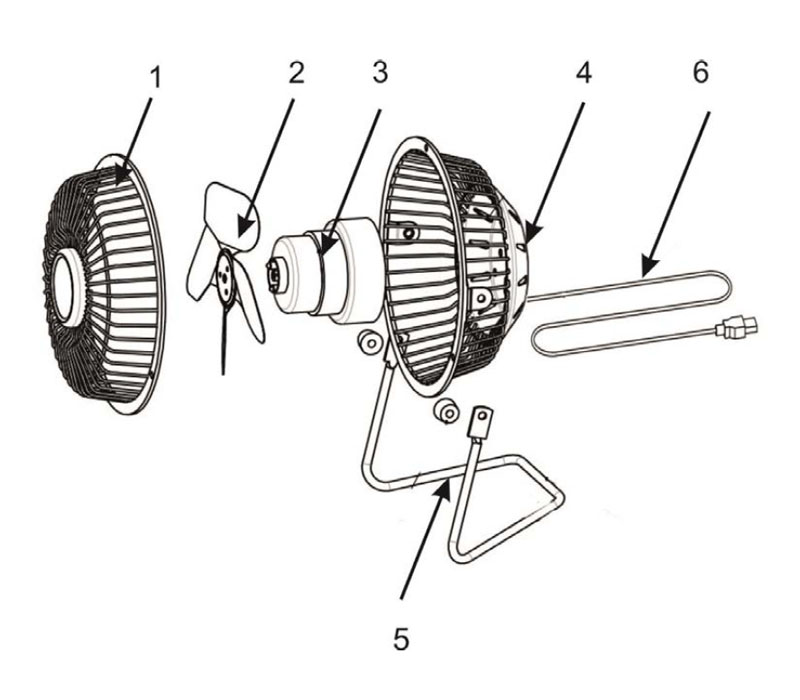 1
2
3
4
6
5