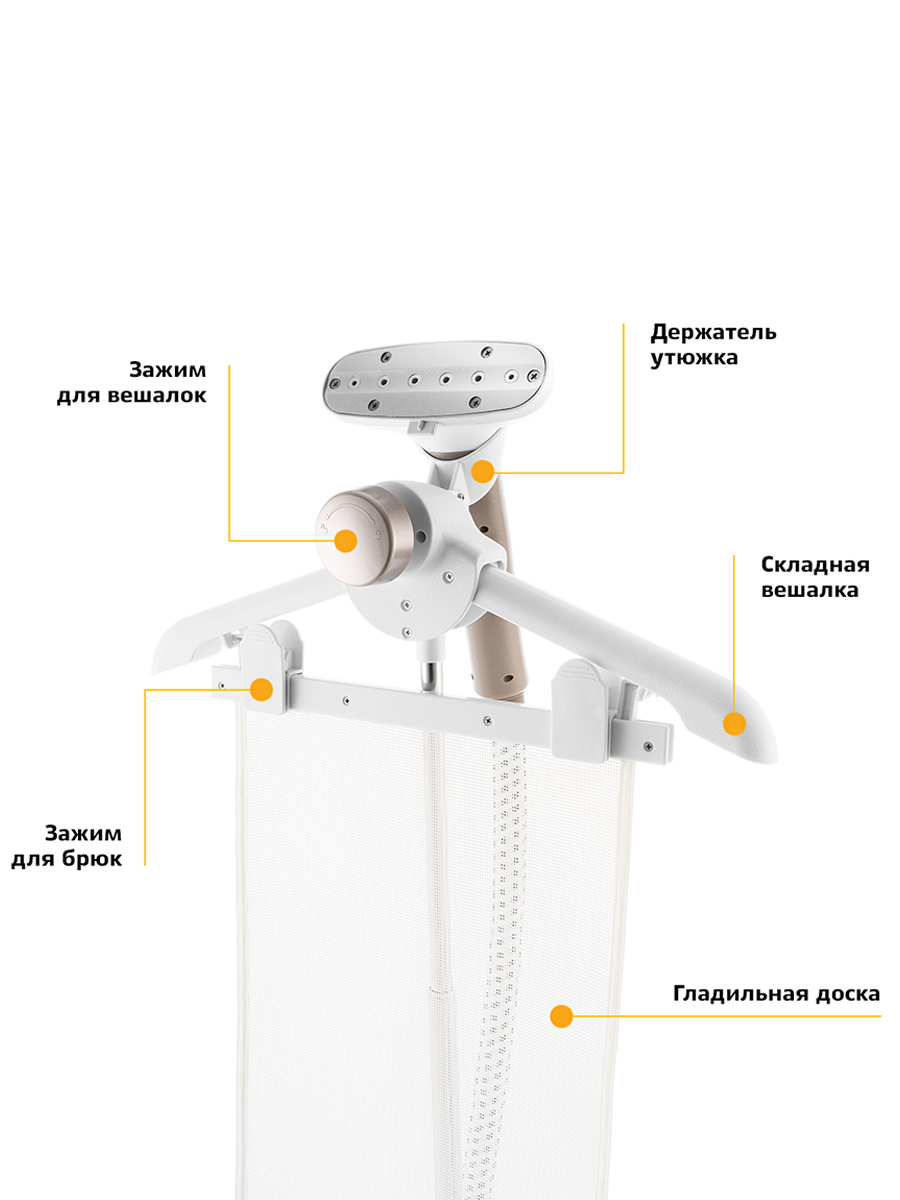 Зажим
для вешалок

Держатель
утюжка

Складная
вешалка

Зажим
для брюк

Гладильная доска