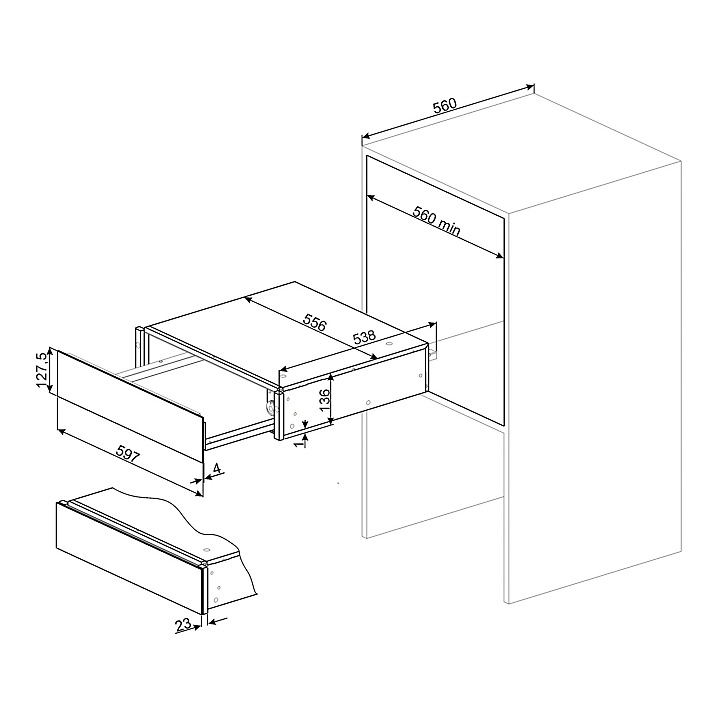 560

560 min

556

538

127.5

136

1

597

4

23