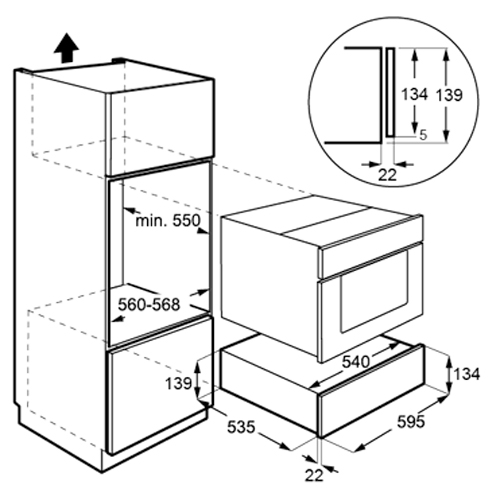 134
139
5
22
min. 550
560-568
540
134
139
535
595
22