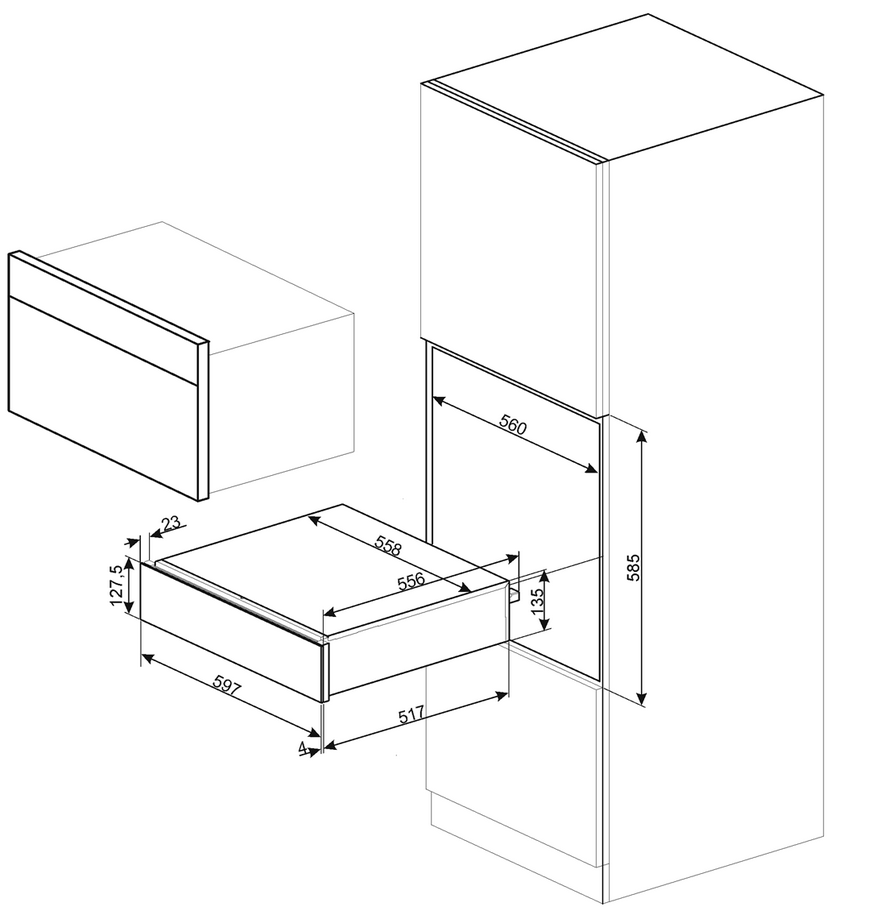 560
585
23
558
556
127,5
135
597
517
4