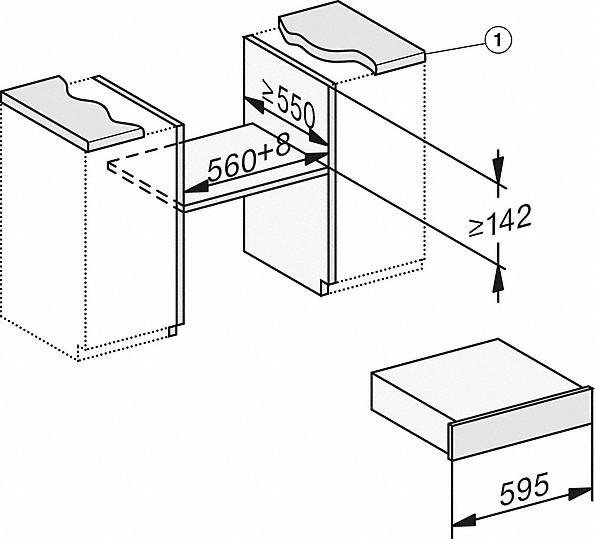 1

≥550

560+8

≥142

595