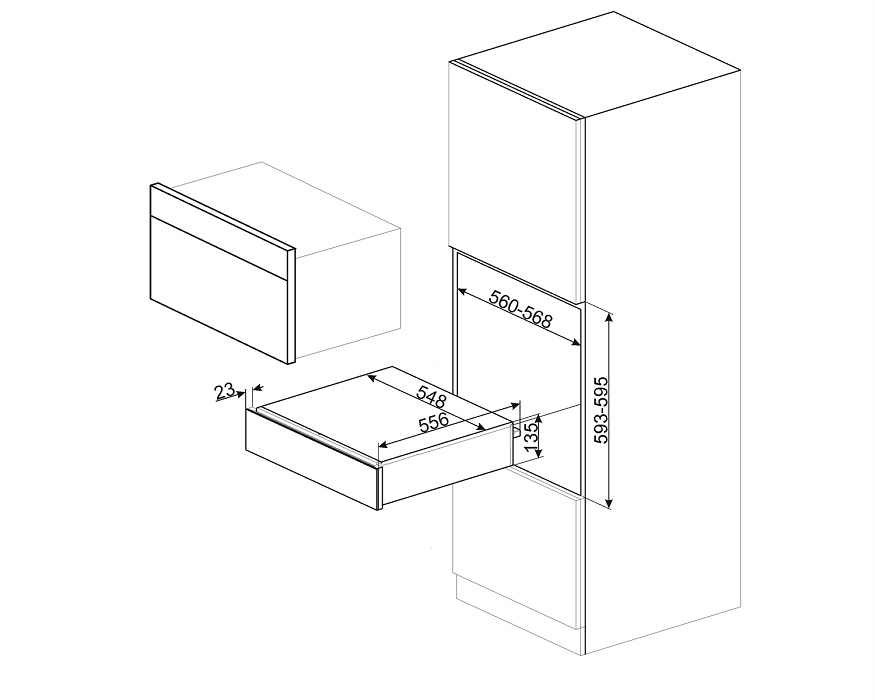 560-568

593-595

23

548

556

135