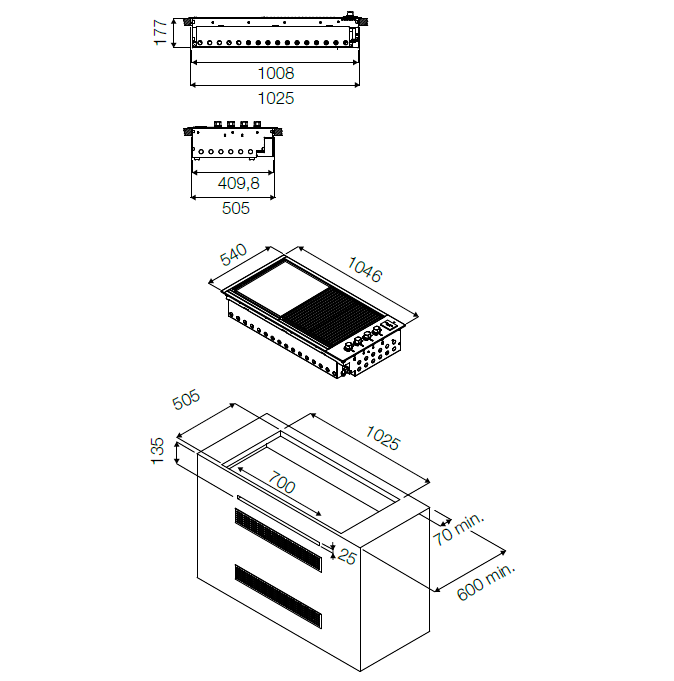 177
1008
1025
409,8
505
540
1046
505
1025
135
700
70 min.
25
600 min.