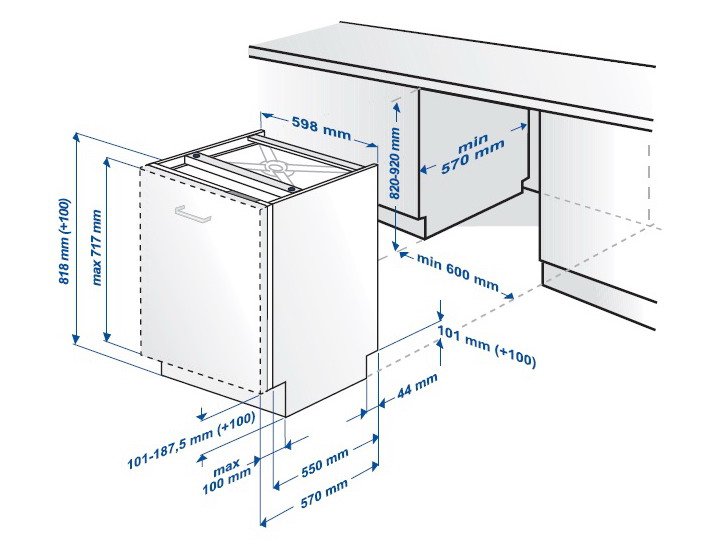 598 mm

820-920 mm

min 570 mm

818 mm (+100)

max 717 mm

min 600 mm

101 mm (+100)

44 mm

101-187,5 mm (+100)

max 100 mm

550 mm

570 mm