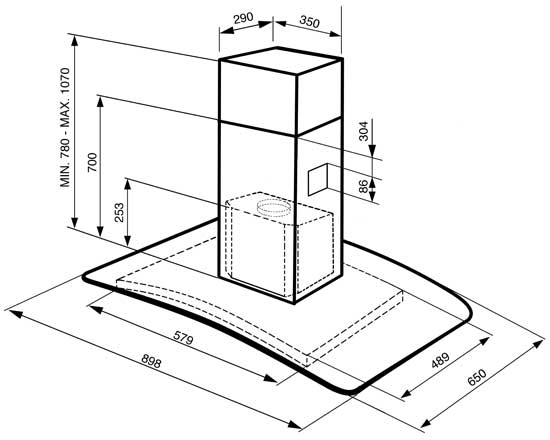 290
350
MIN. 780 - MAX. 1070
700
253
304
86
579
898
489
650