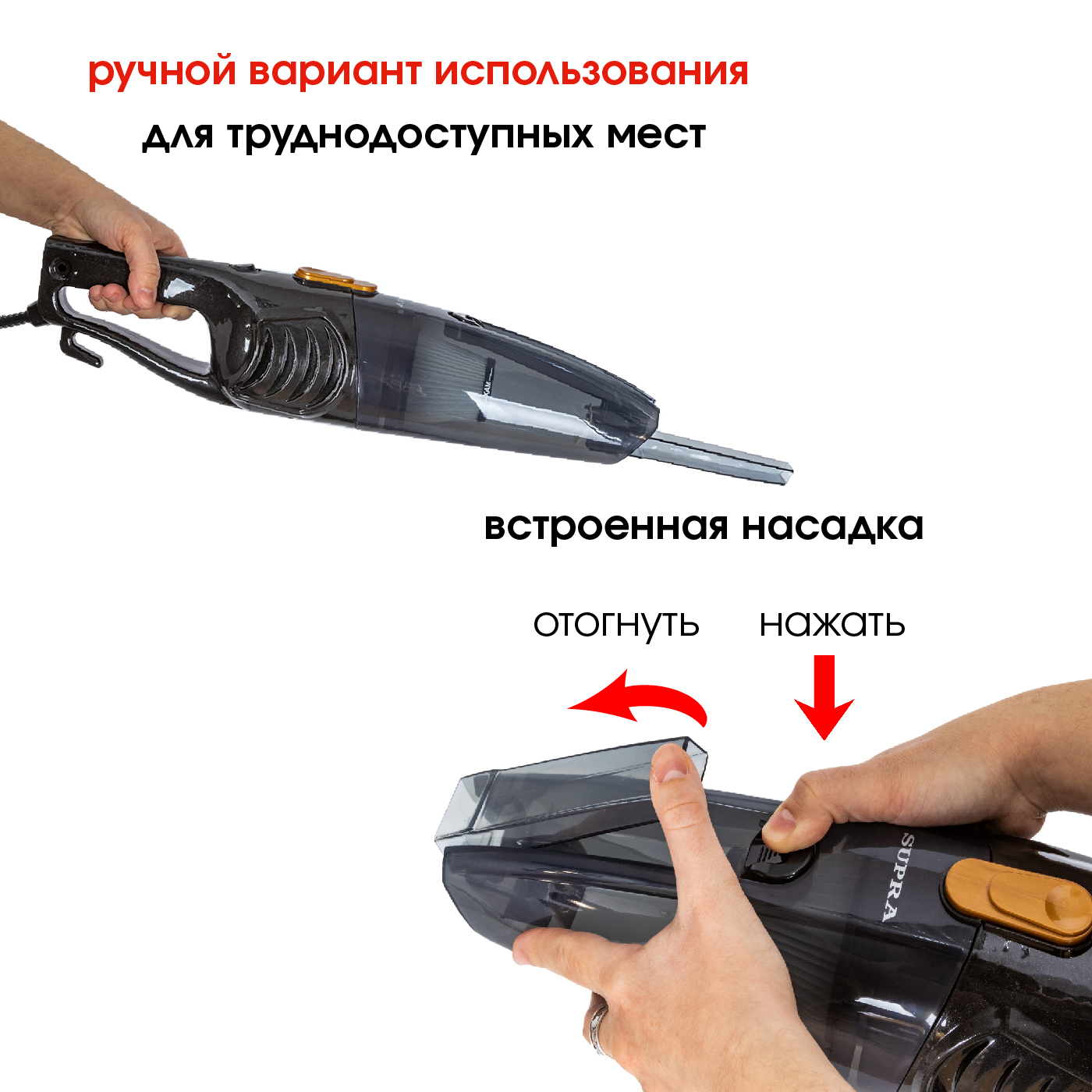 ручной вариант использования

для труднодоступных мест

встроенная насадка

отогнуть

нажать

SUPRA