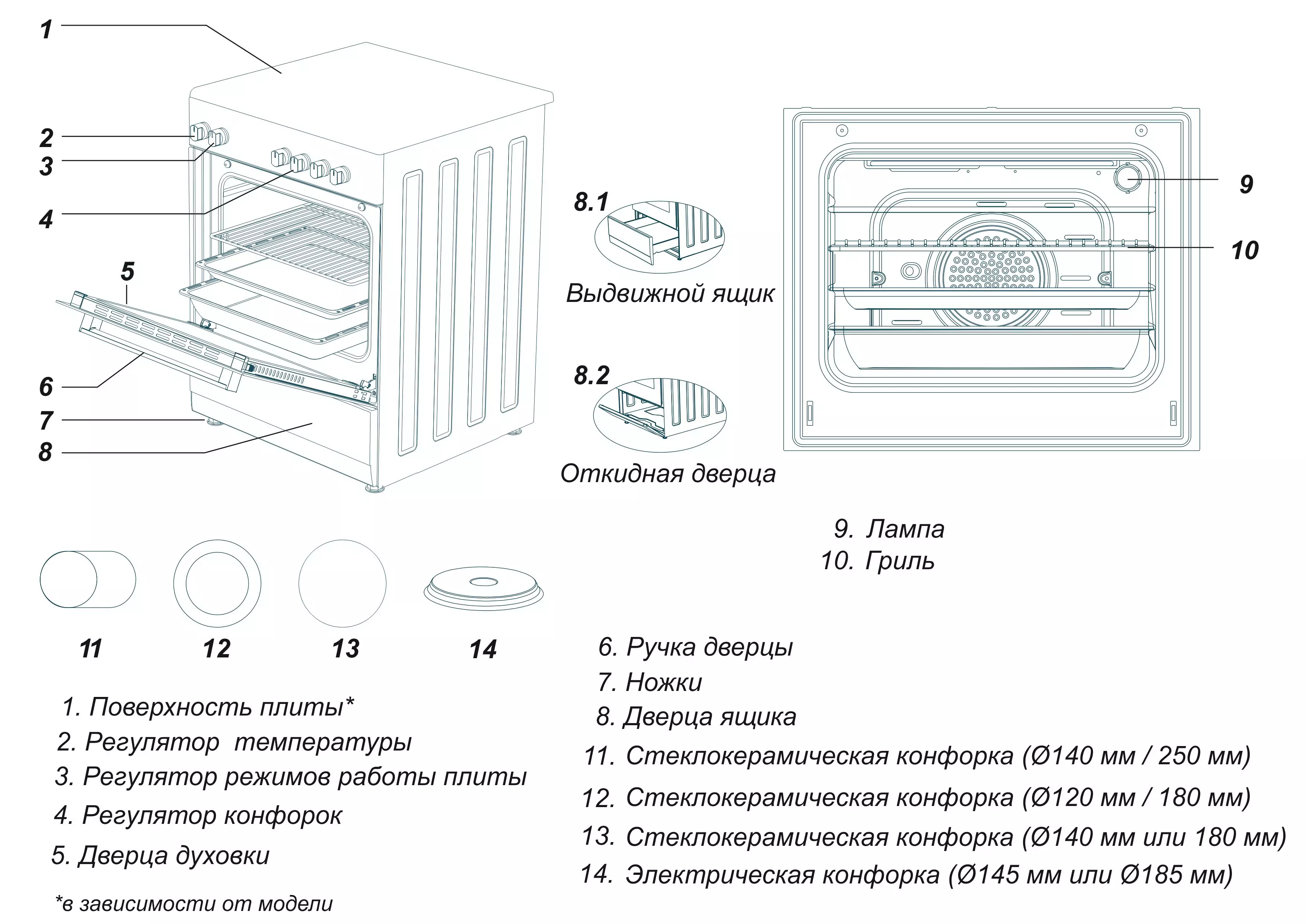 1
2
3
4
5
6
7
8

8.1
Выдвижной ящик

8.2
Откидная дверца

9
10

9. Лампа
10. Гриль

11 12 13 14

1. Поверхность плиты*
2. Регулятор температуры
3. Регулятор режимов работы плиты
4. Регулятор конфорок
5. Дверца духовки

*в зависимости от модели

6. Ручка дверцы
7. Ножки
8. Дверца ящика
11. Стеклокерамическая конфорка (Ø140 мм / 250 мм)
12. Стеклокерамическая конфорка (Ø120 мм / 180 мм)
13. Стеклокерамическая конфорка (Ø140 мм или 180 мм)
14. Электрическая конфорка (Ø145 мм или Ø185 мм)