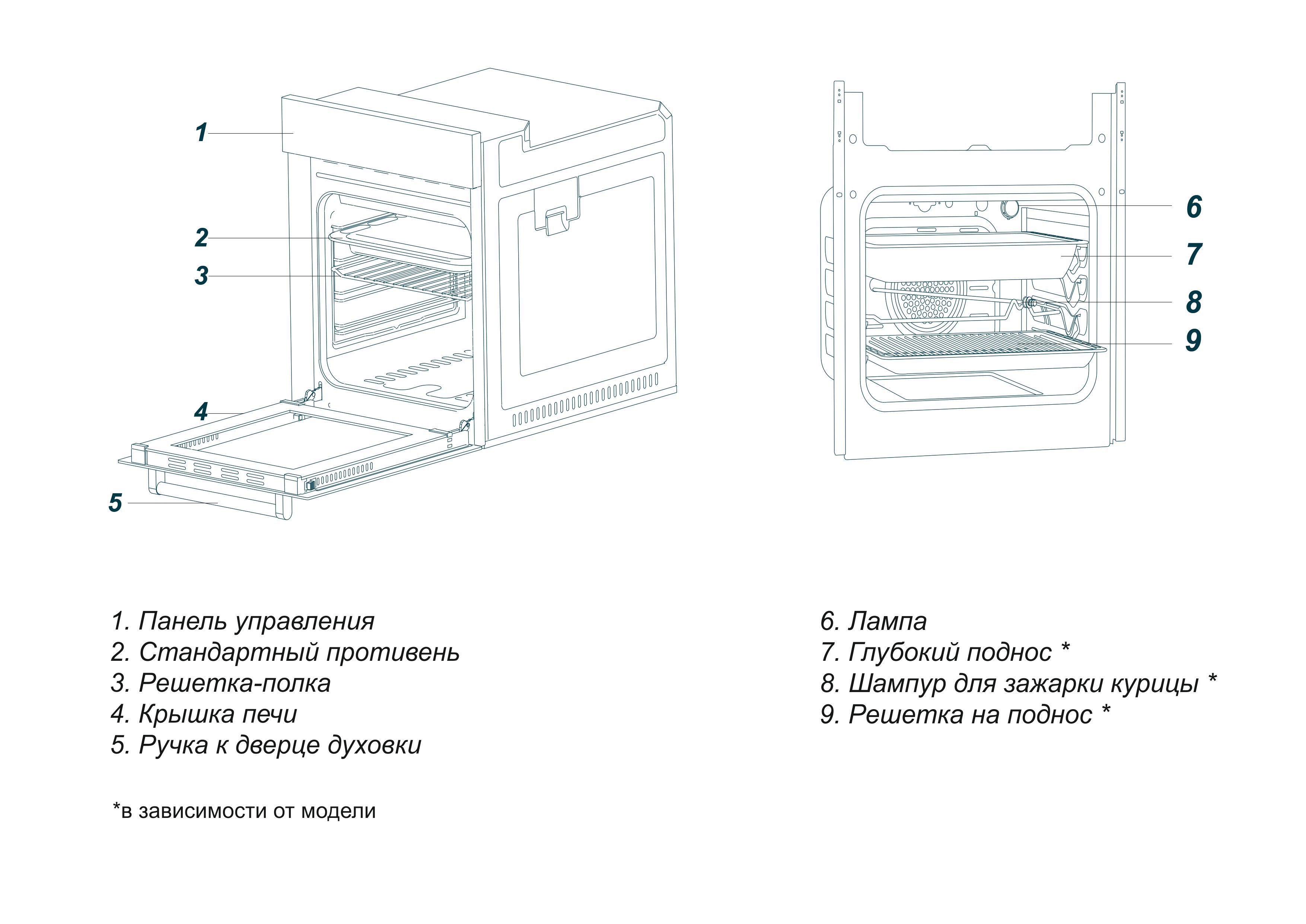 1
2
3
4
5

6
7
8
9

1. Панель управления
2. Стандартный противень
3. Решетка-полка
4. Крышка печи
5. Ручка к дверце духовки

6. Лампа
7. Глубокий поднос *
8. Шампур для зажарки курицы *
9. Решетка на поднос *

*в зависимости от модели