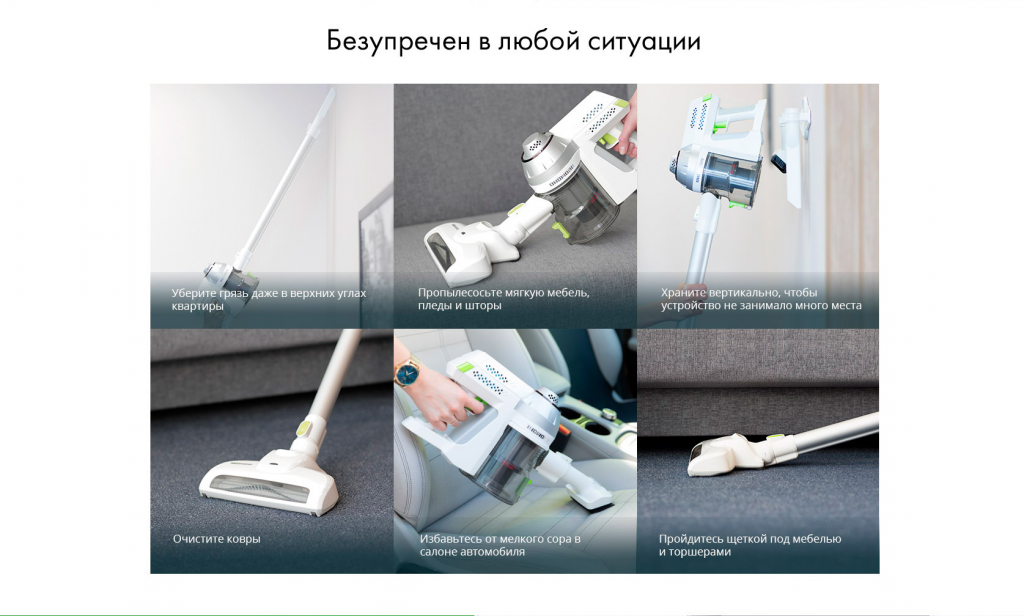 Безупречен в любой ситуации

Уберите грязь даже в верхних углах квартиры

Пропылесосьте мягкую мебель, пледы и шторы

Храните вертикально, чтобы устройство не занимало много места

Очистите ковры

Избавьтесь от мелкого сора в салоне автомобиля

Пройдитесь щеткой под мебелью и торшерами